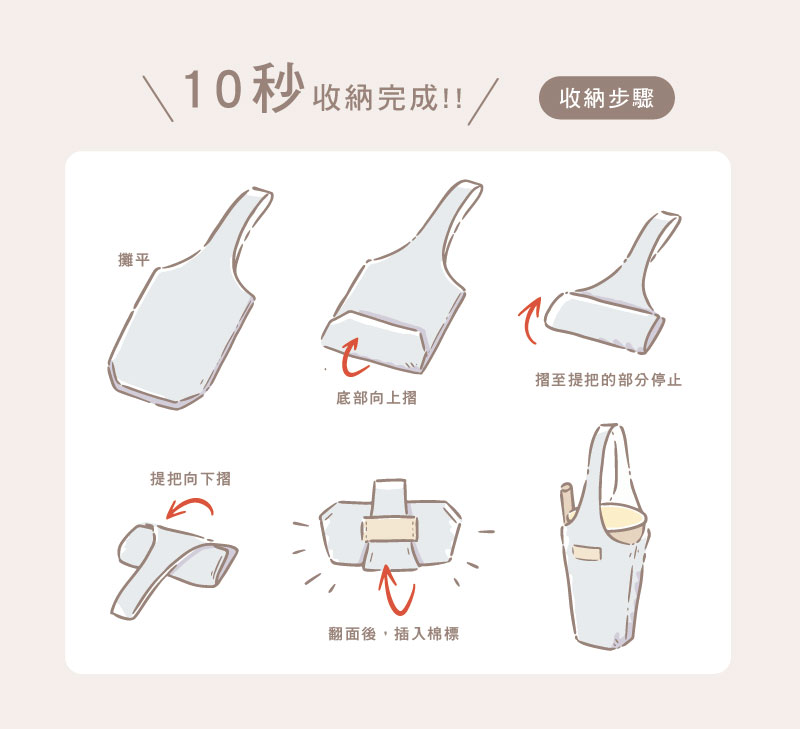 10秒收納完成!!

收納步驟

攤平

底部向上摺

摺至提把的部分停止

提把向下摺

翻面後，插入棉標